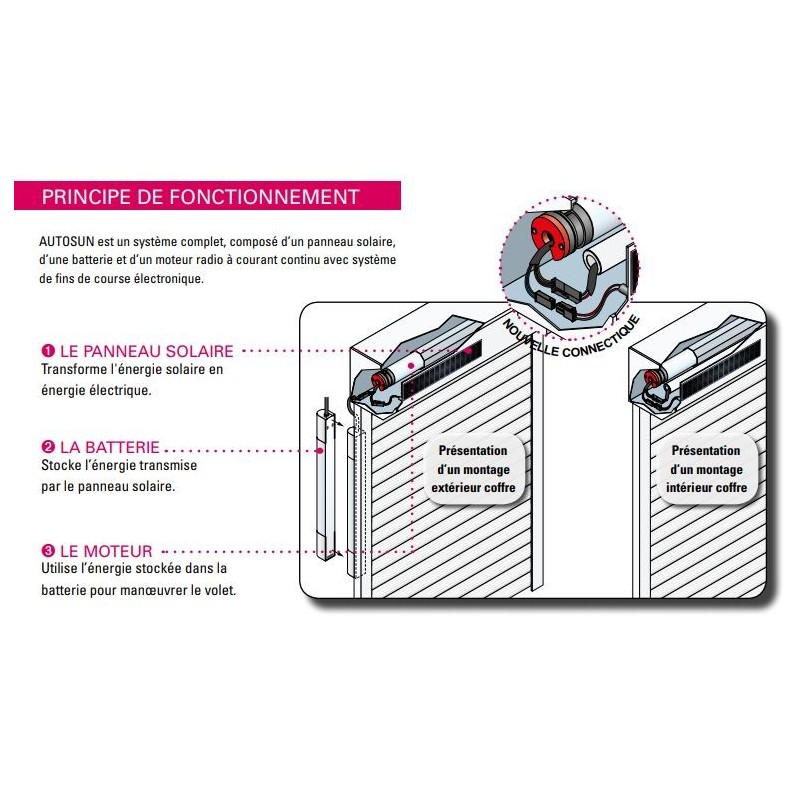 PRINCIPE DE FONCTIONNEMENT

AUTOSUN est un système complet, composé d'un panneau solaire, d'une batterie et d'un moteur radio à courant continu avec système de fins de course électronique.

❶ LE PANNEAU SOLAIRE
Transforme l'énergie solaire en énergie électrique.

❷ LA BATTERIE
Stocke l'énergie transmise par le panneau solaire.

❸ LE MOTEUR
Utilise l'énergie stockée dans la batterie pour manœuvrer le volet.

NOUVELLE CONNECTIQUE

Présentation d'un montage extérieur coffre

Présentation d'un montage intérieur coffre