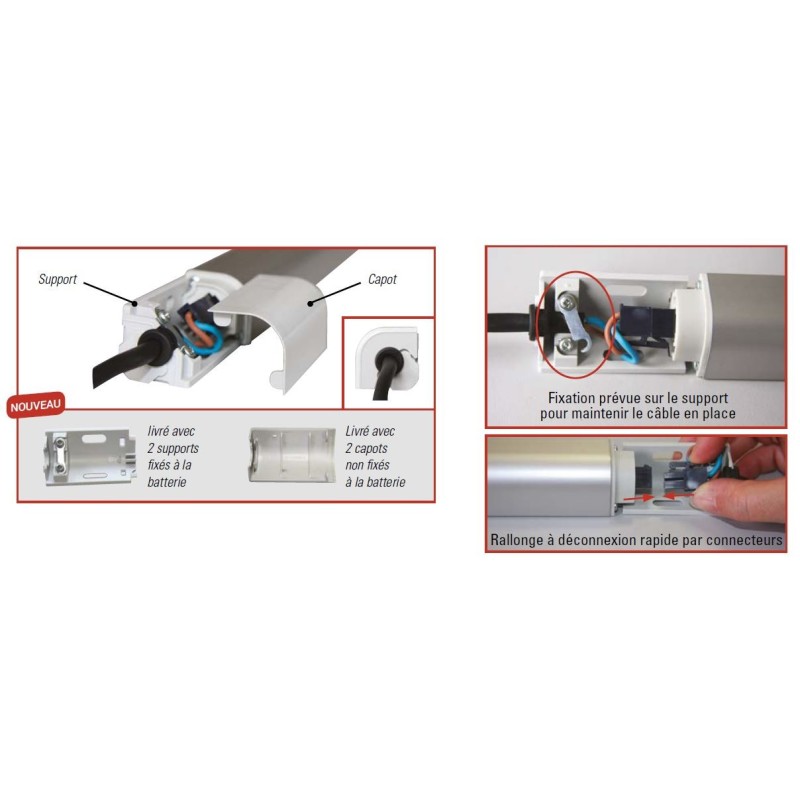 Support

Capot

NOUVEAU

livré avec 2 supports fixés à la batterie

Livré avec 2 capots non fixés à la batterie

Fixation prévue sur le support pour maintenir le câble en place

Rallonge à déconnexion rapide par connecteurs