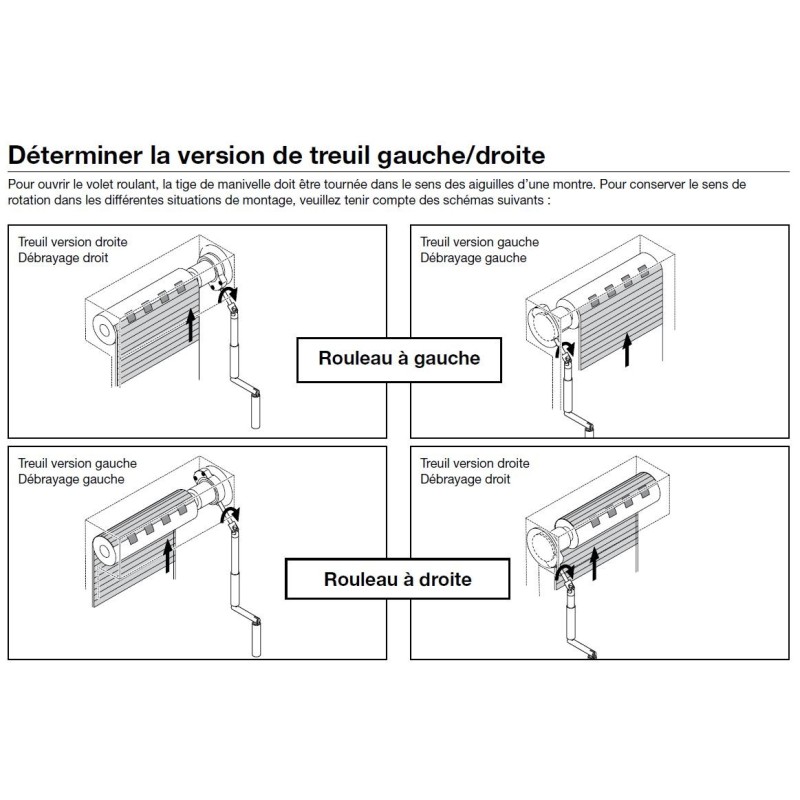 Déterminer la version de treuil gauche/droite

Pour ouvrir le volet roulant, la tige de manivelle doit être tournée dans le sens des aiguilles d'une montre. Pour conserver le sens de rotation dans les différentes situations de montage, veuillez tenir compte des schémas suivants :

Treuil version droite
Débrayage droit

Treuil version gauche
Débrayage gauche

Rouleau à gauche

Treuil version gauche
Débrayage gauche

Treuil version droite
Débrayage droit

Rouleau à droite